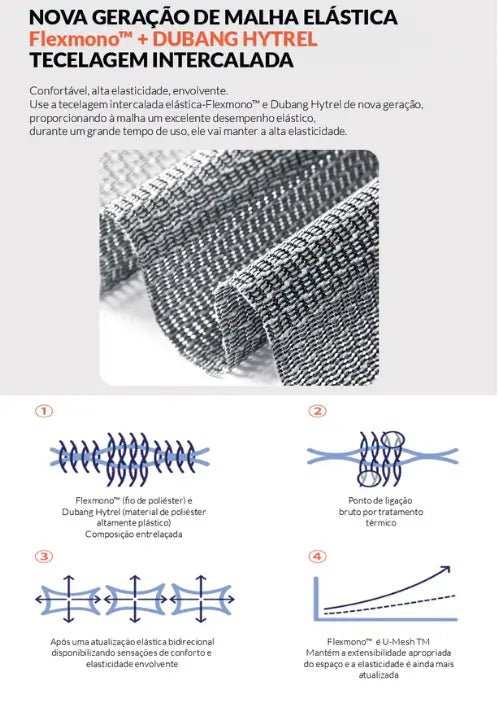 NOVA GERAÇÃO DE MALHA ELÁSTICA
Flexmono™ + DUBANG HYTREL
TECELAGEM INTERCALADA

Confortável, alta elasticidade, envolvente.
Use a tecelagem intercalada elástica-Flexmono™ e Dubang Hytrel de nova geração, proporcionando à malha um excelente desempenho elástico, durante um grande tempo de uso, ele vai manter a alta elasticidade.

①

Flexmono™ (fio de poliéster) e Dubang Hytrel (material de poliéster altamente plástico) Composição entrelaçada

②

Ponto de ligação bruto por tratamento térmico

③

Após uma atualização elástica bidirecional disponibilizando sensações de conforto e elasticidade envolvente

④

Flexmono™ é U-Mesh TM Mantém a extensibilidade apropriada do espaço e a elasticidade é ainda mais atualizada